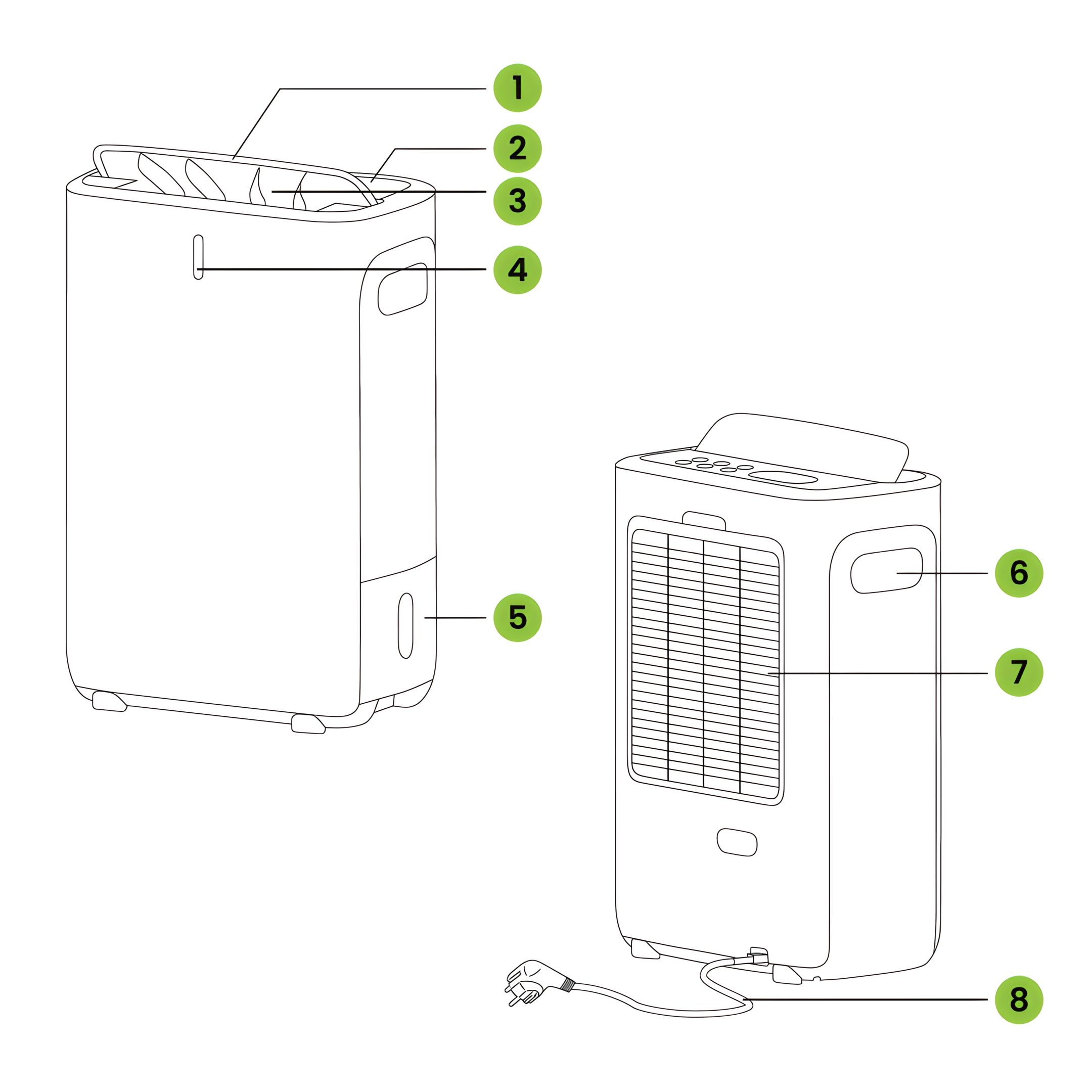 1
2
3
4
5
6
7
8