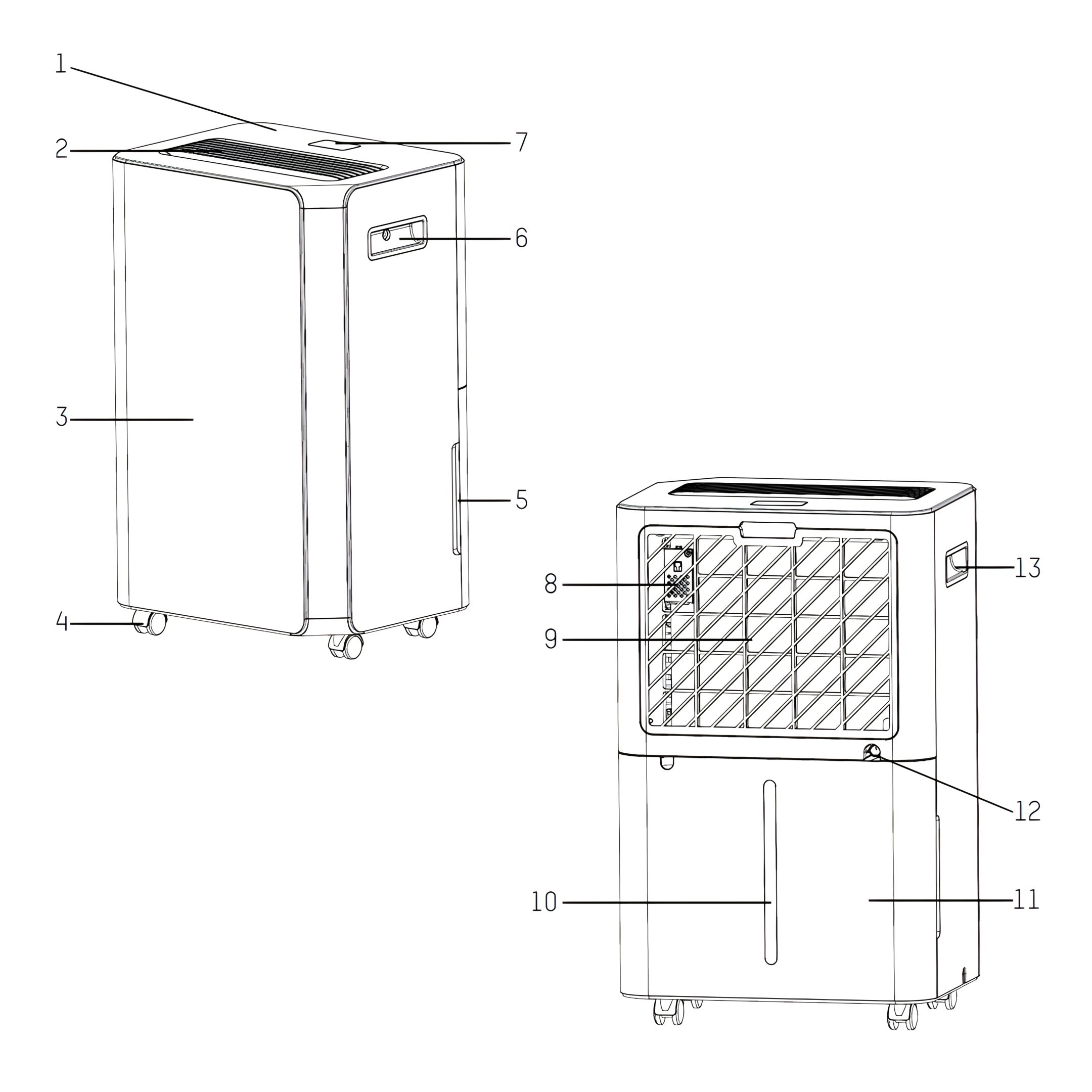 1
2
7
6
3
5
4
8
13
9
12
10
11