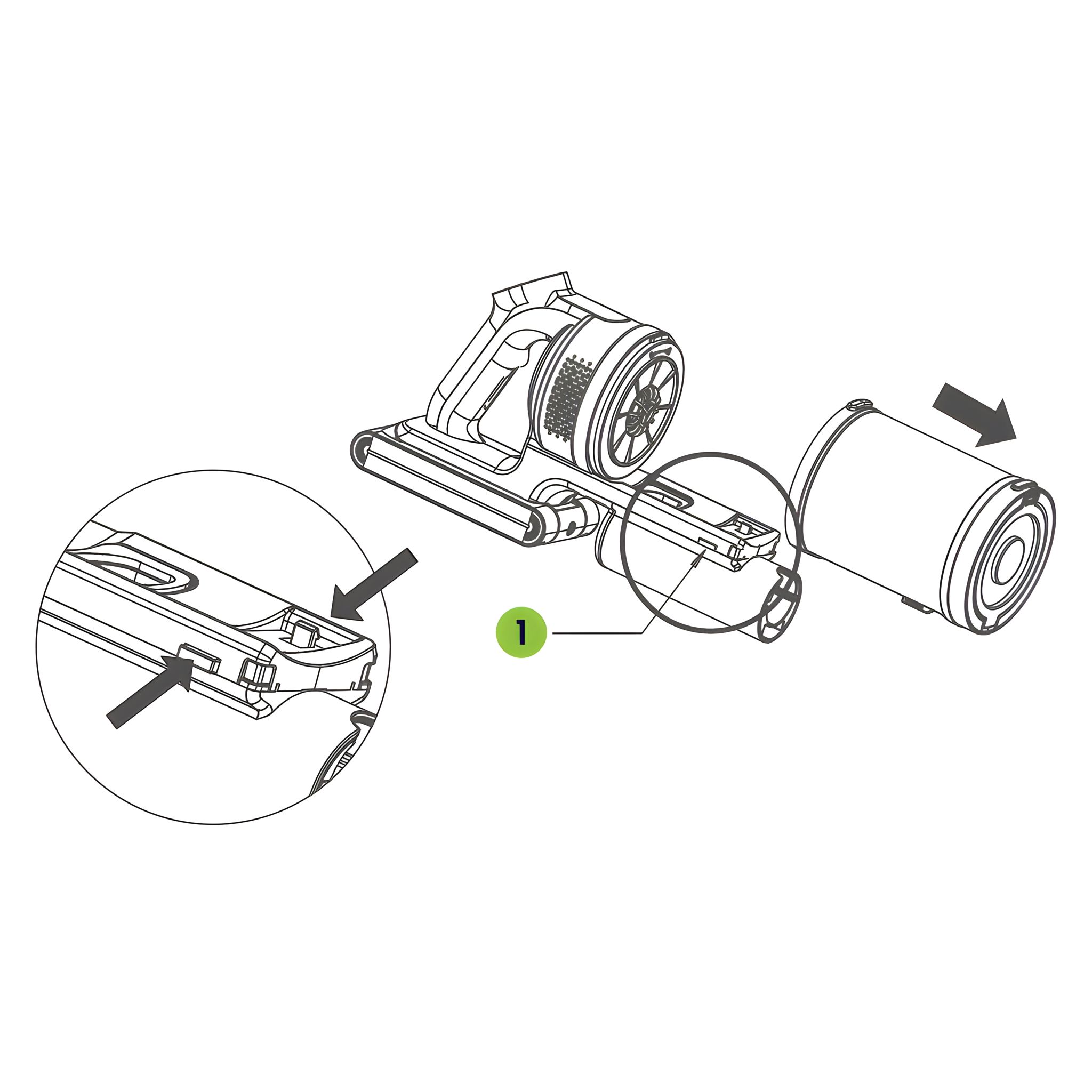 1