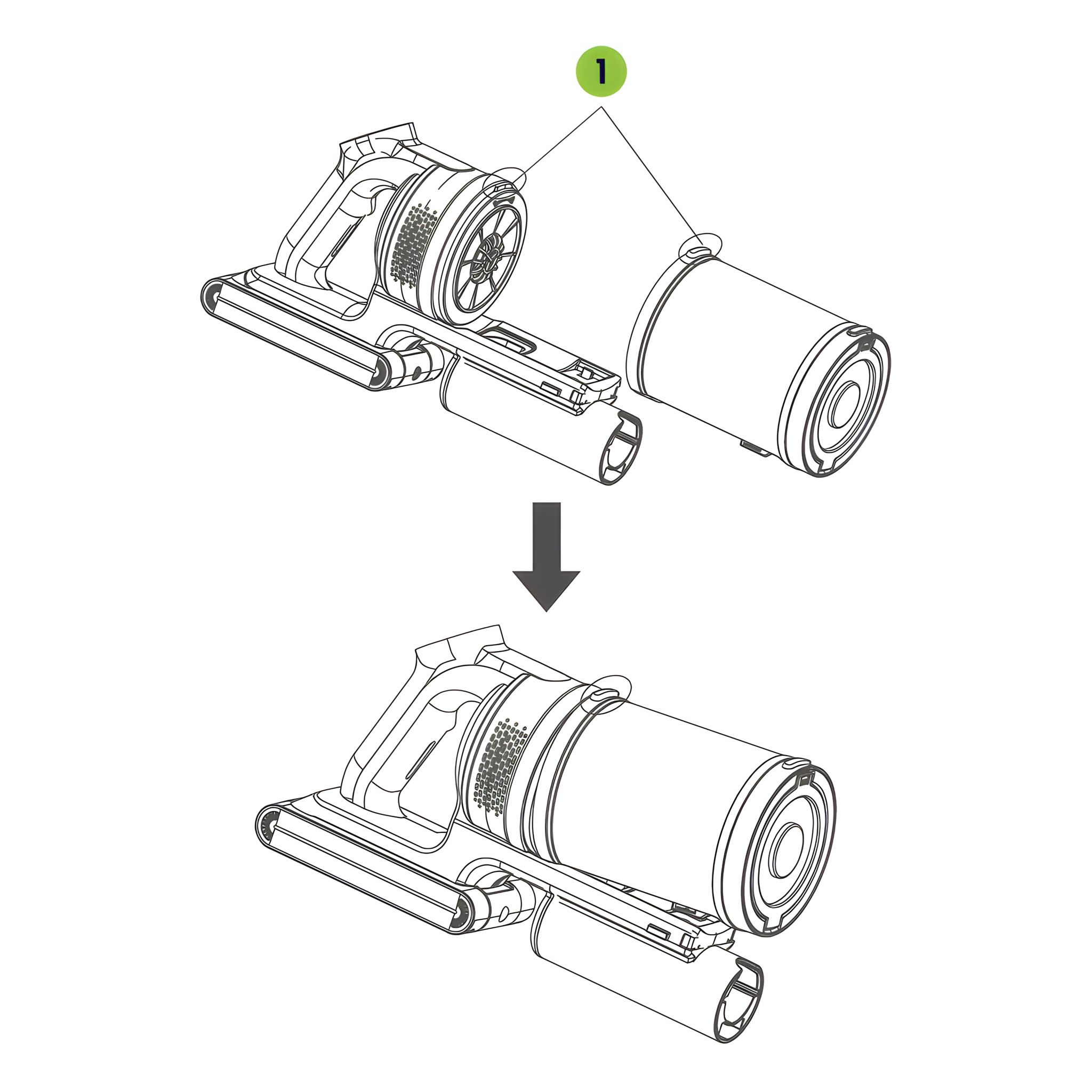 1