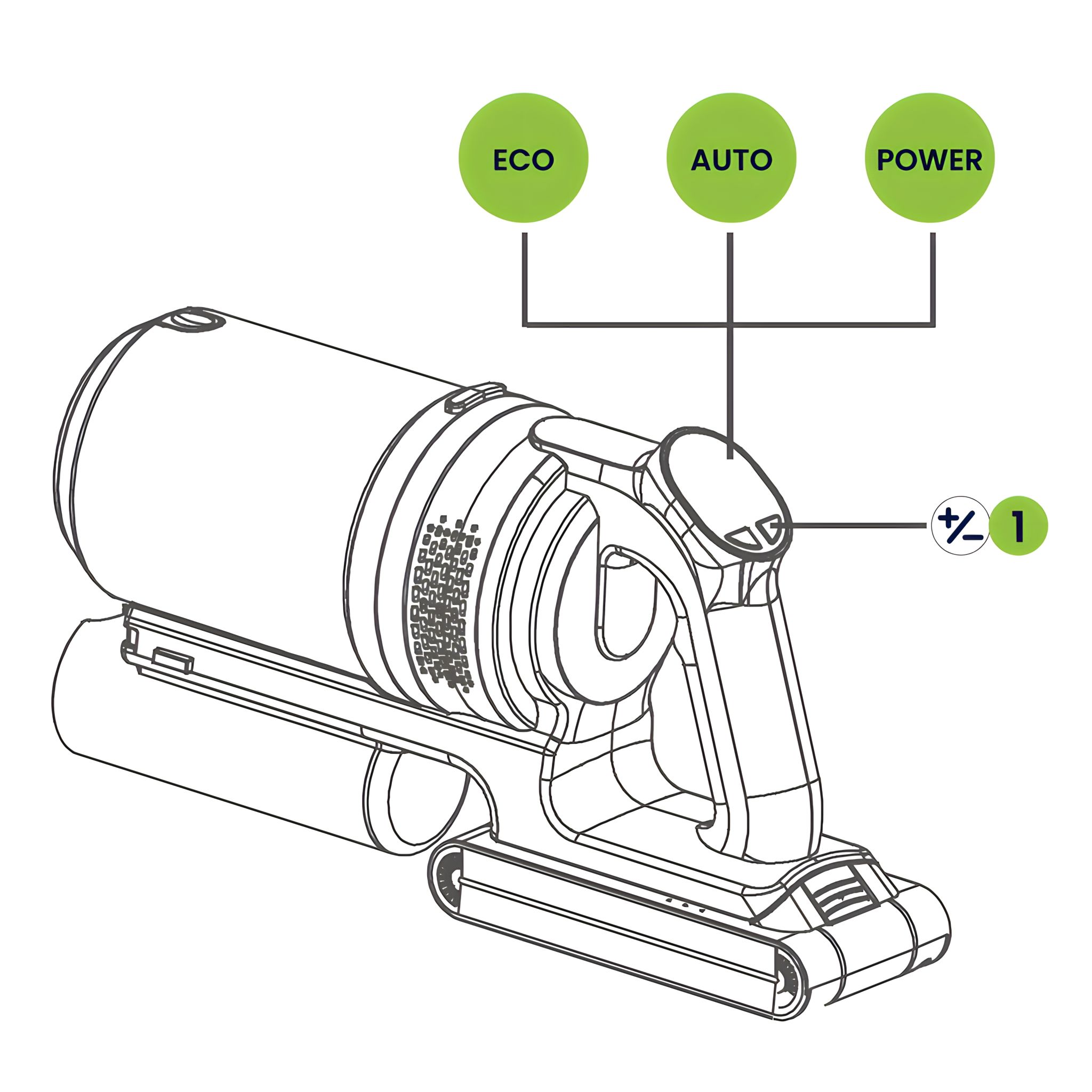 ECO
AUTO
POWER
+/−
1