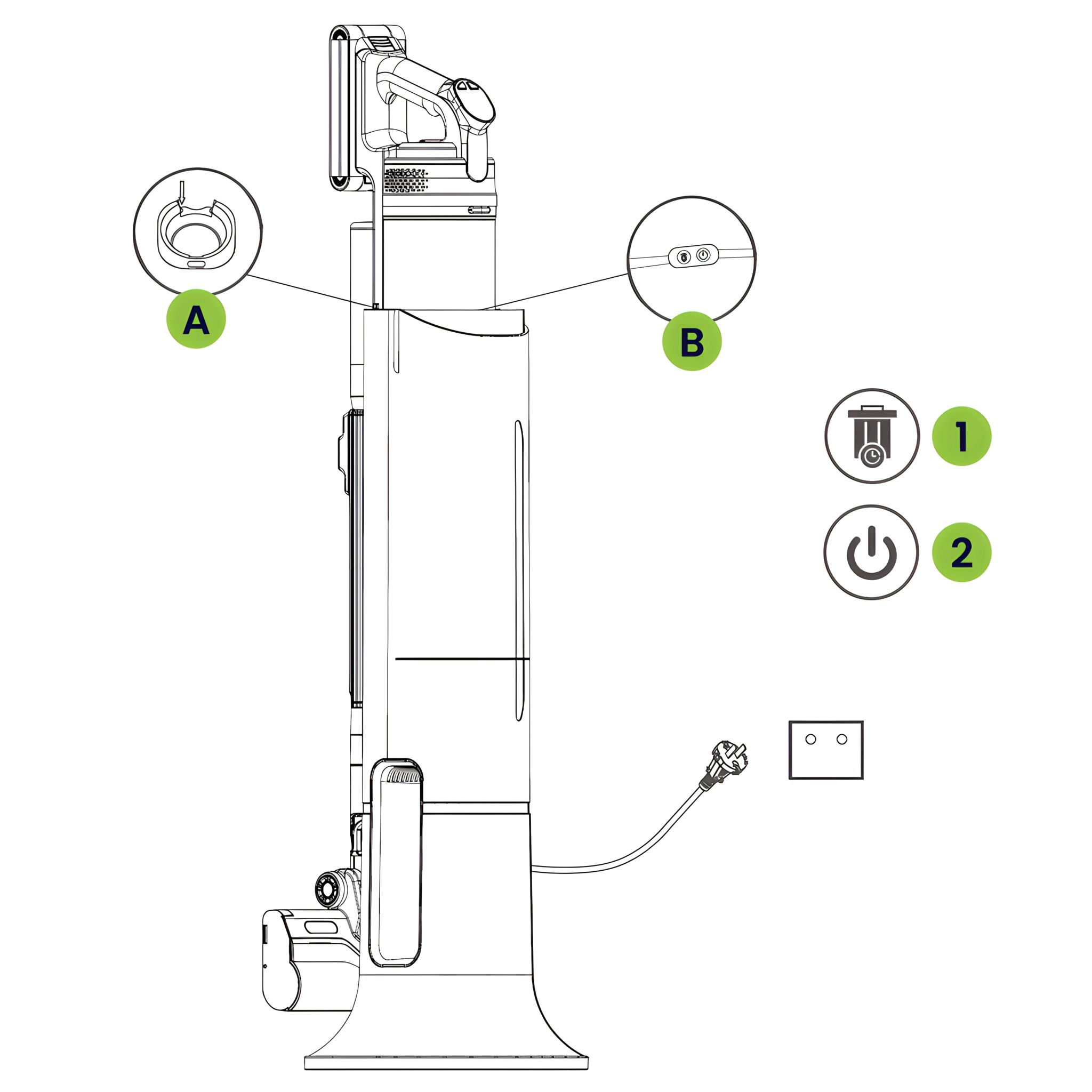 A

B

1

2