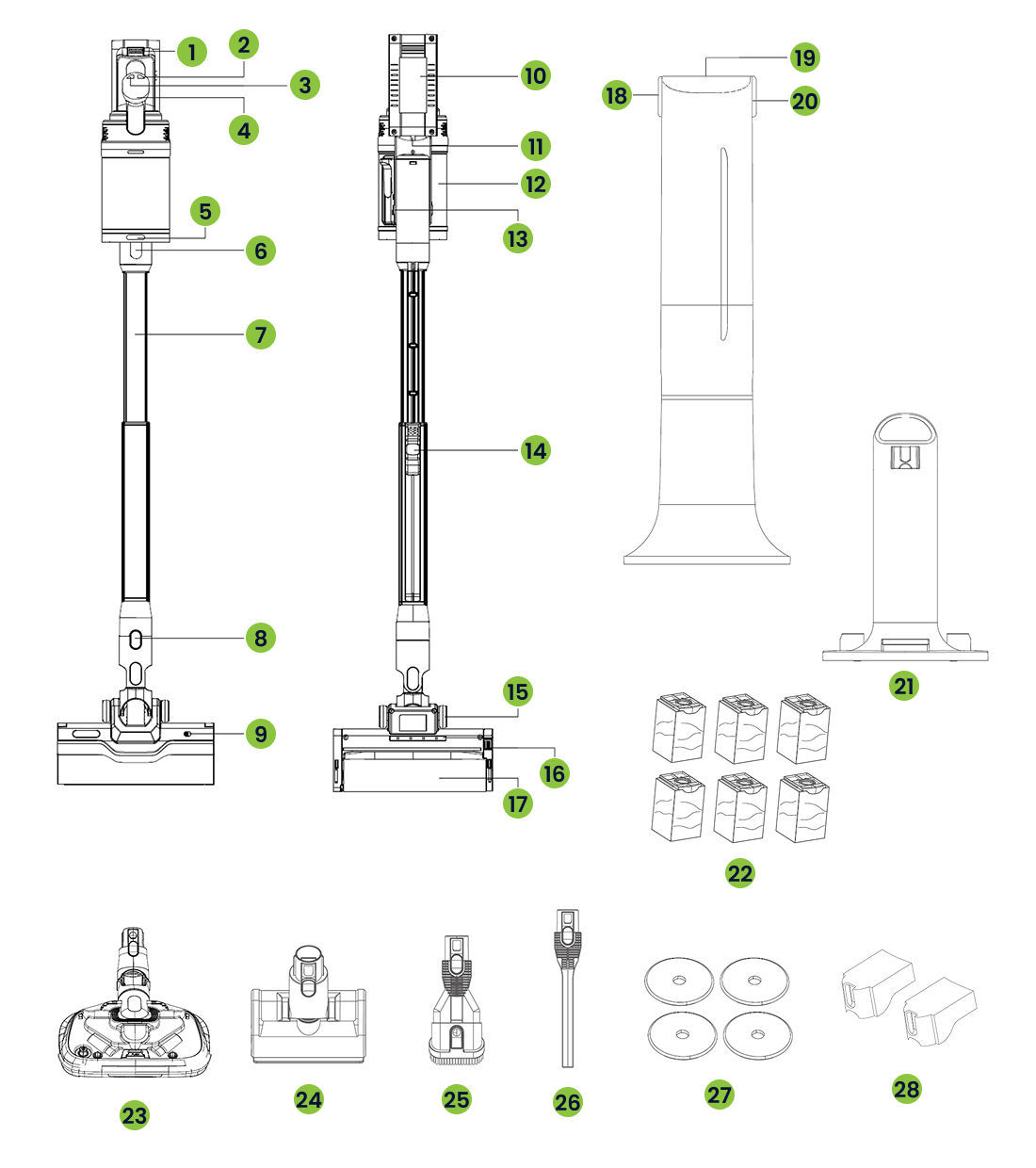 1
2
3
4
5
6
7
8
9
10
11
12
13
14
15
16
17
18
19
20
21
22
23
24
25
26
27
28