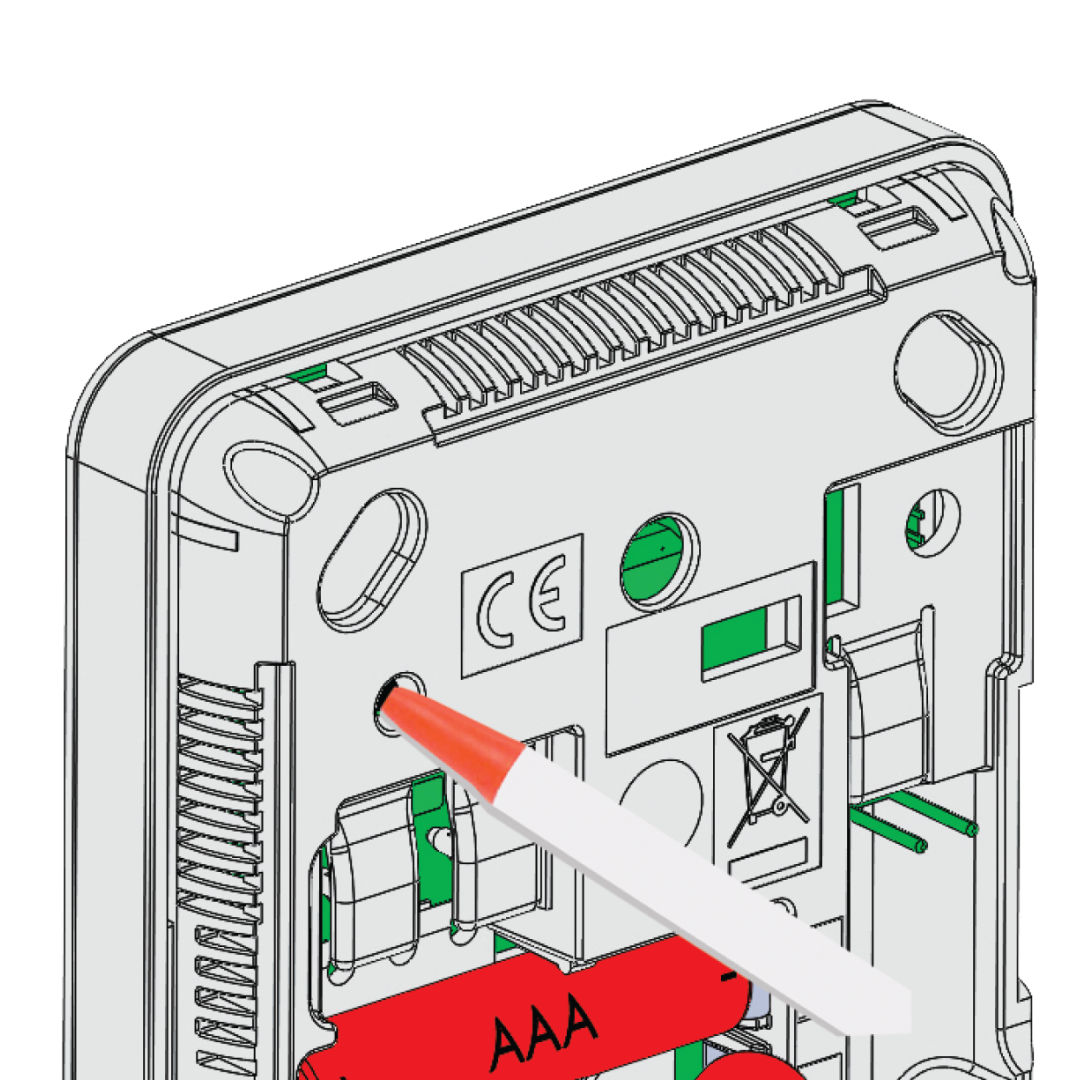 CE

AAA